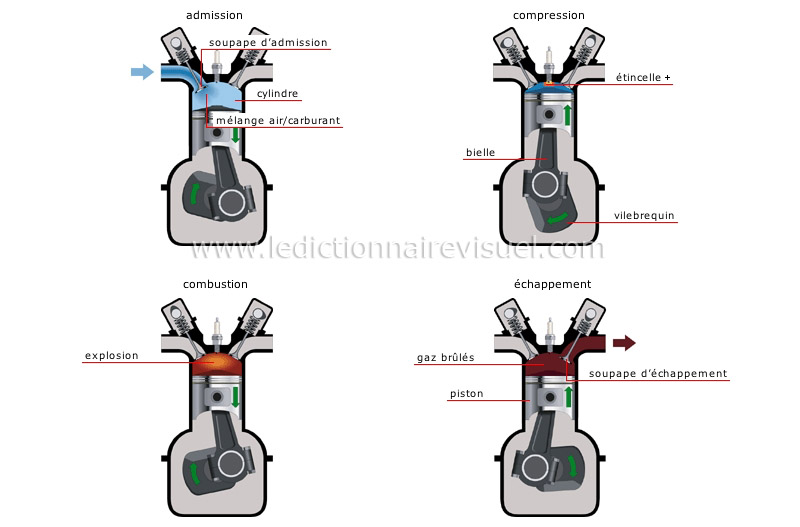 admission

soupape d'admission

cylindre

mélange air/carburant

compression

étincelle +

bielle

vilebrequin

www.ledictionnairevisuel.com

combustion

explosion

échappement

gaz brûlés

soupape d'échappement

piston