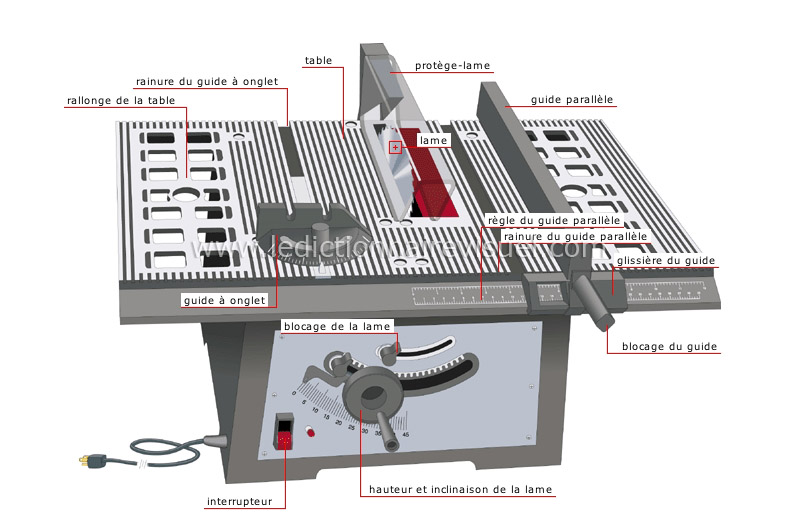 table
protège-lame
rainure du guide à onglet
rallonge de la table
guide parallèle
lame
règle du guide parallèle
rainure du guide parallèle
www.ledictionnairevisuel.com
glissière du guide
guide à onglet
blocage de la lame
blocage du guide
0 5 10 15 20 25 30 35 40 45
interrupteur
hauteur et inclinaison de la lame