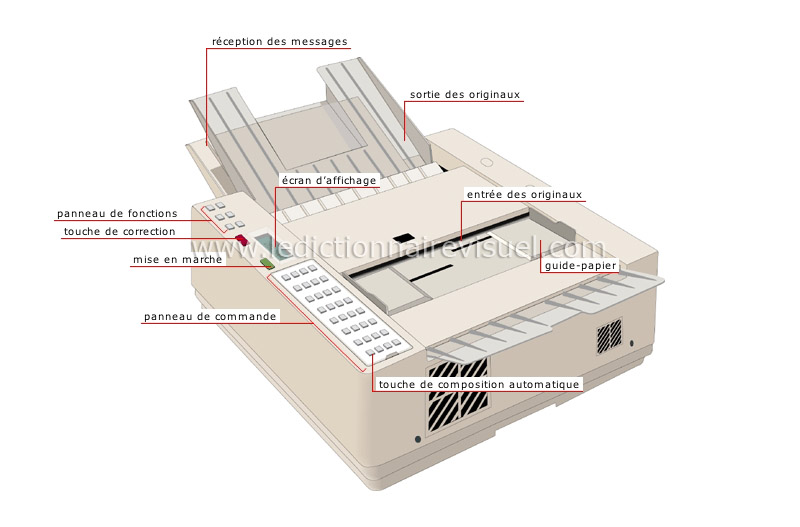 réception des messages

sortie des originaux

écran d'affichage

entrée des originaux

panneau de fonctions

touche de correction

www.ledictionnairevisuel.com

mise en marche

guide-papier

panneau de commande

touche de composition automatique