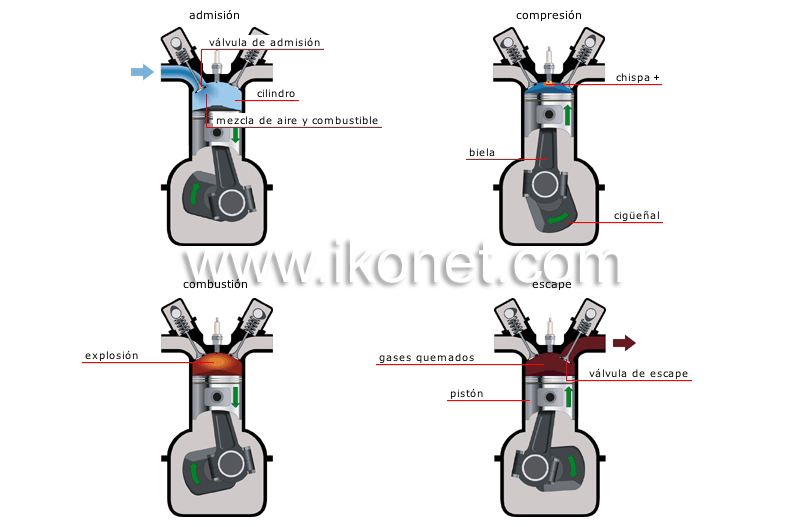 admisión

válvula de admisión

cilindro

mezcla de aire y combustible

compresión

chispa +

biela

cigüeñal

www.ikonet.com

combustión

explosión

escape

gases quemados

válvula de escape

pistón