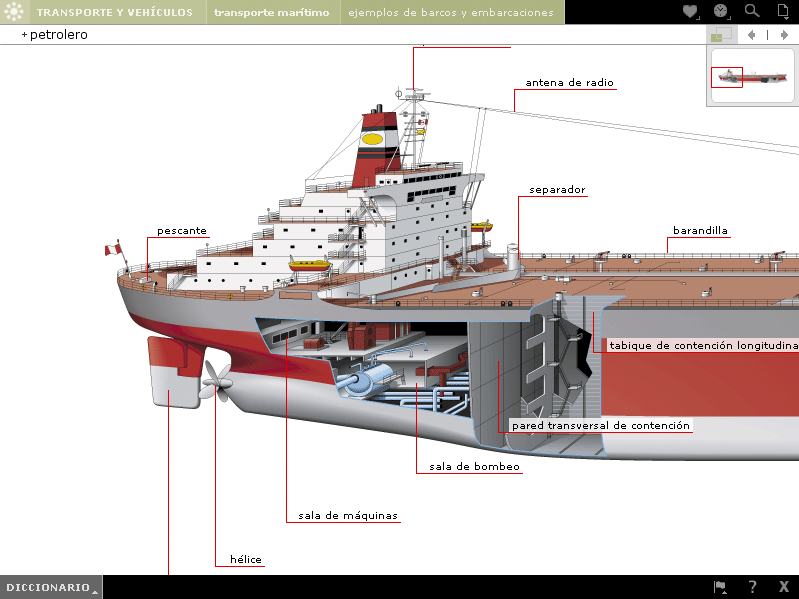 TRANSPORTE Y VEHÍCULOS transporte marítimo ejemplos de barcos y embarcaciones

+ petrolero

antena de radio

separador

pescante

barandilla

tabique de contención longitudina

pared transversal de contención

sala de bombeo

sala de máquinas

hélice

DICCIONARIO

?

X