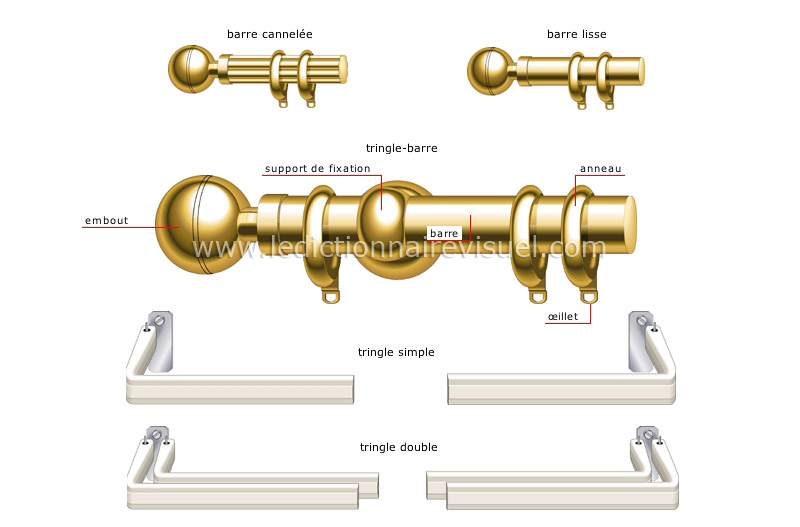 barre cannelée

barre lisse

tringle-barre

support de fixation

anneau

embout

barre

www.ledictionnairevisuel.com

œillet

tringle simple

tringle double